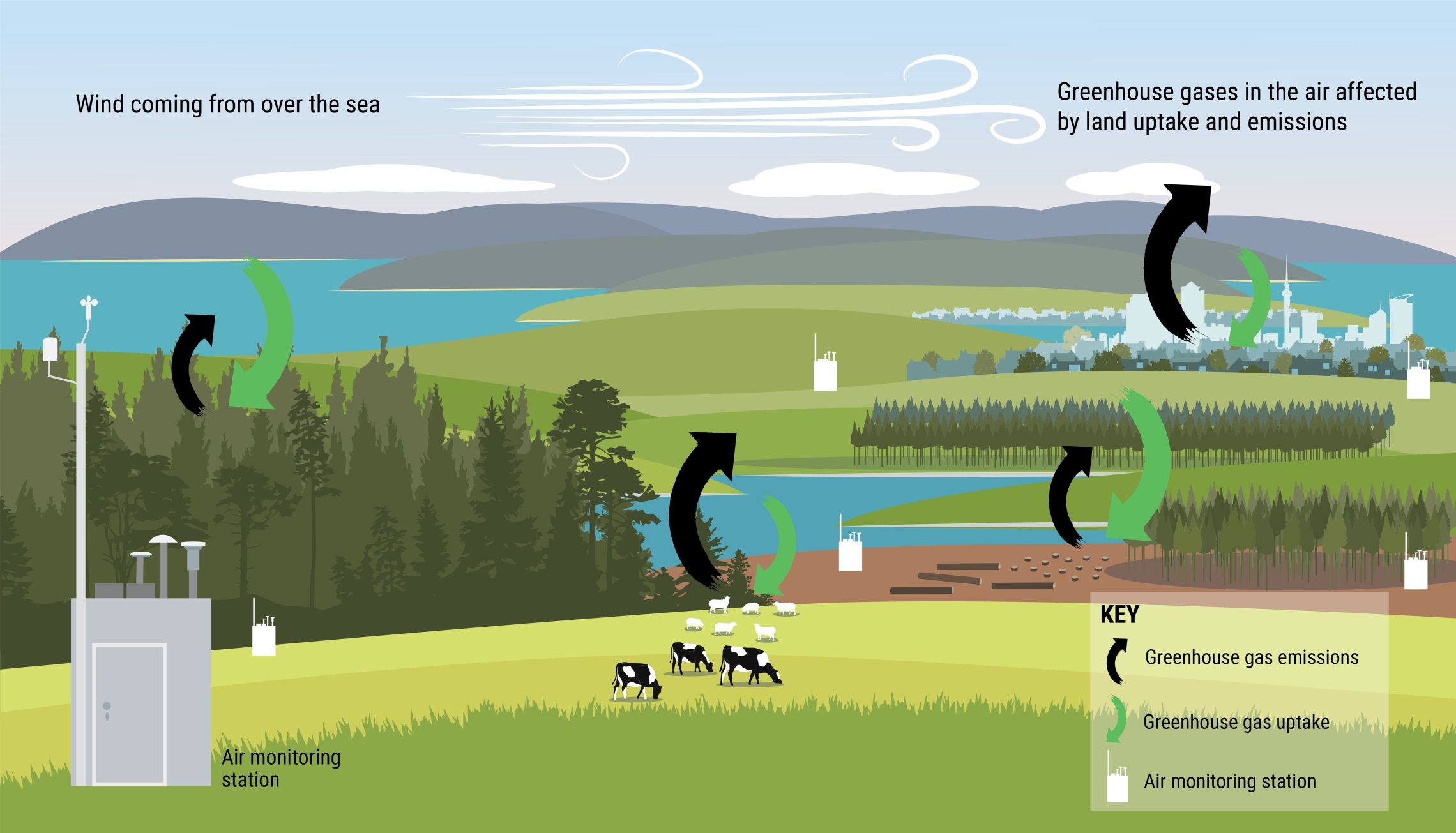 Wind coming from over the sea

Greenhouse gases in the air affected by land uptake and emissions

Air monitoring station

KEY

Greenhouse gas emissions

Greenhouse gas uptake

Air monitoring station