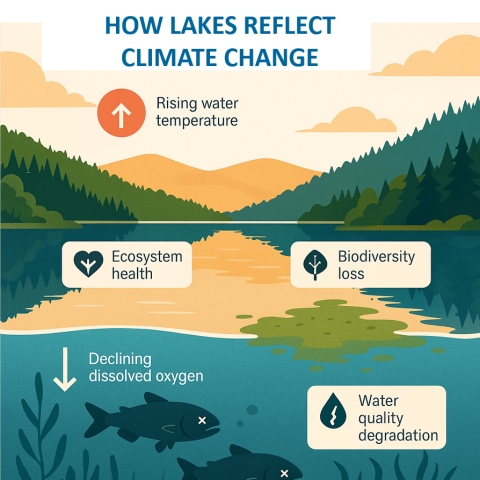 HOW LAKES REFLECT CLIMATE CHANGE

Rising water temperature

Ecosystem health

Biodiversity loss

Declining dissolved oxygen

Water quality degradation