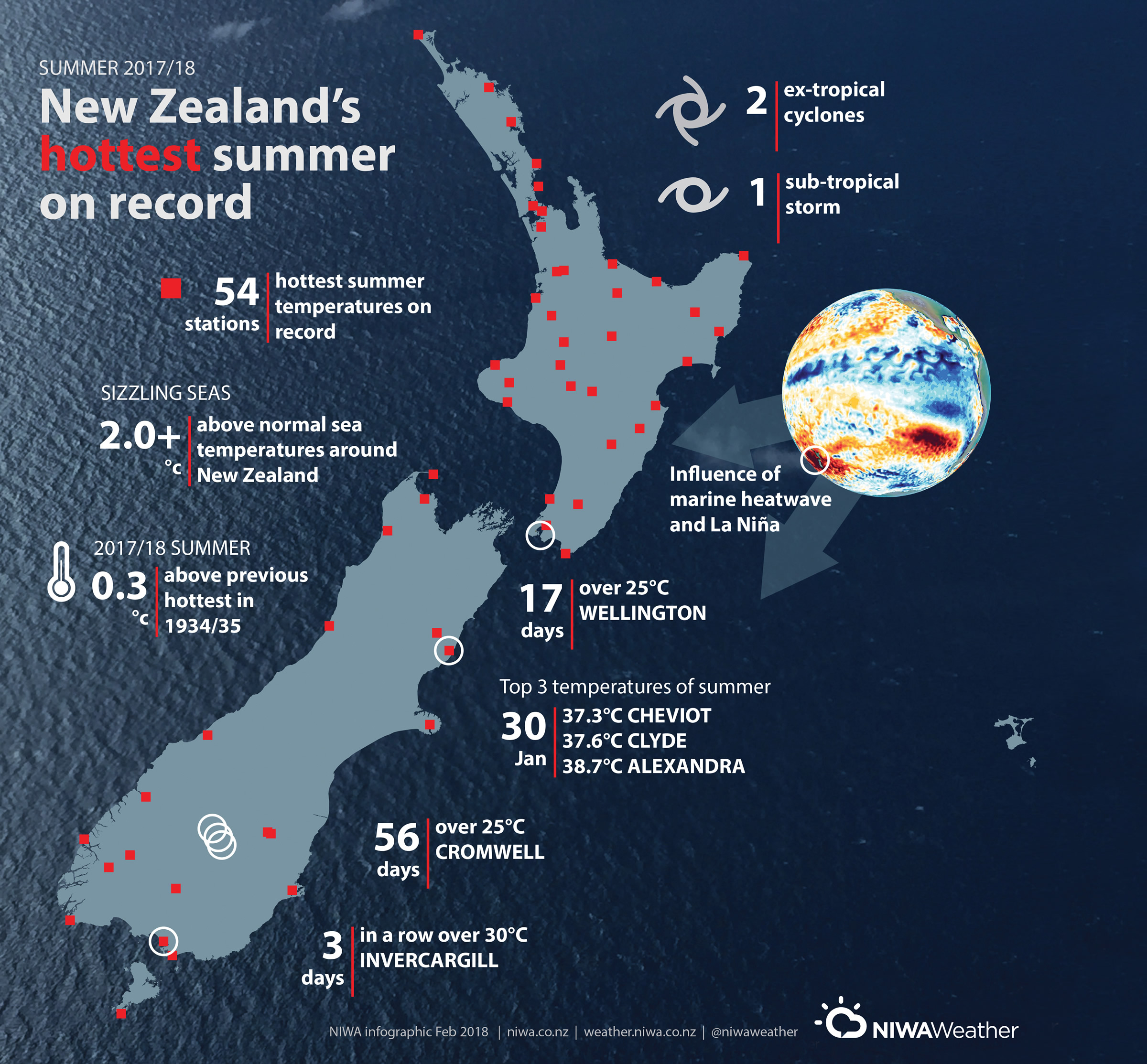 SUMMER 2017/18

New Zealand's hottest summer on record

2 ex-tropical cyclones

1 sub-tropical storm

54 stations hottest summer temperatures on record

SIZZLING SEAS

2.0+ °c above normal sea temperatures around New Zealand

Influence of marine heatwave and La Niña

2017/18 SUMMER

0.3 °c above previous hottest in 1934/35

17 days over 25°C WELLINGTON

Top 3 temperatures of summer

30 Jan 37.3°C CHEVIOT 37.6°C CLYDE 38.7°C ALEXANDRA

56 days over 25°C CROMWELL

3 days in a row over 30°C INVERCARGILL

NIWA infographic Feb 2018 | niwa.co.nz | weather.niwa.co.nz | @niwaweather

NIWAWeather