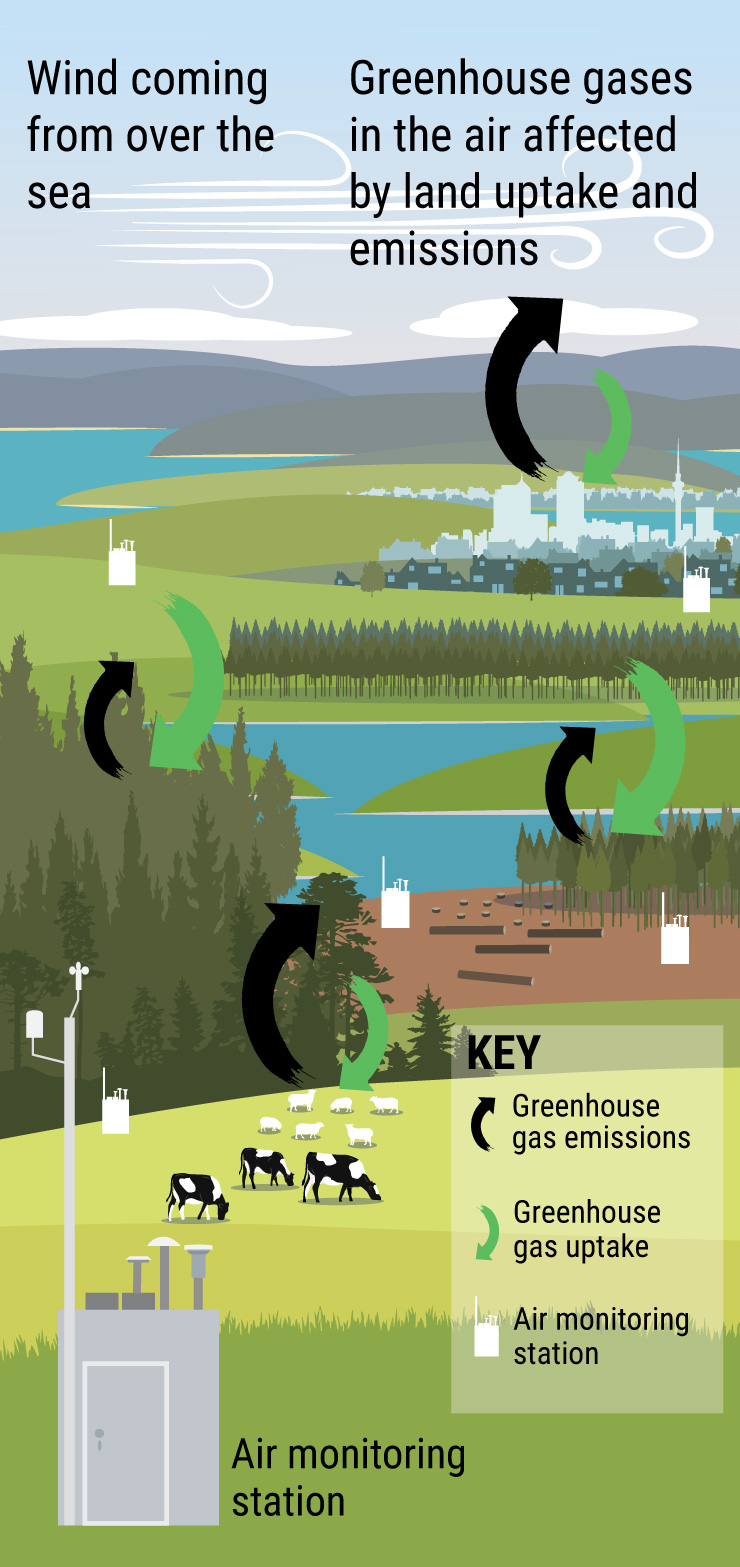 Wind coming from over the sea

Greenhouse gases in the air affected by land uptake and emissions

KEY
Greenhouse gas emissions
Greenhouse gas uptake
Air monitoring station

Air monitoring station