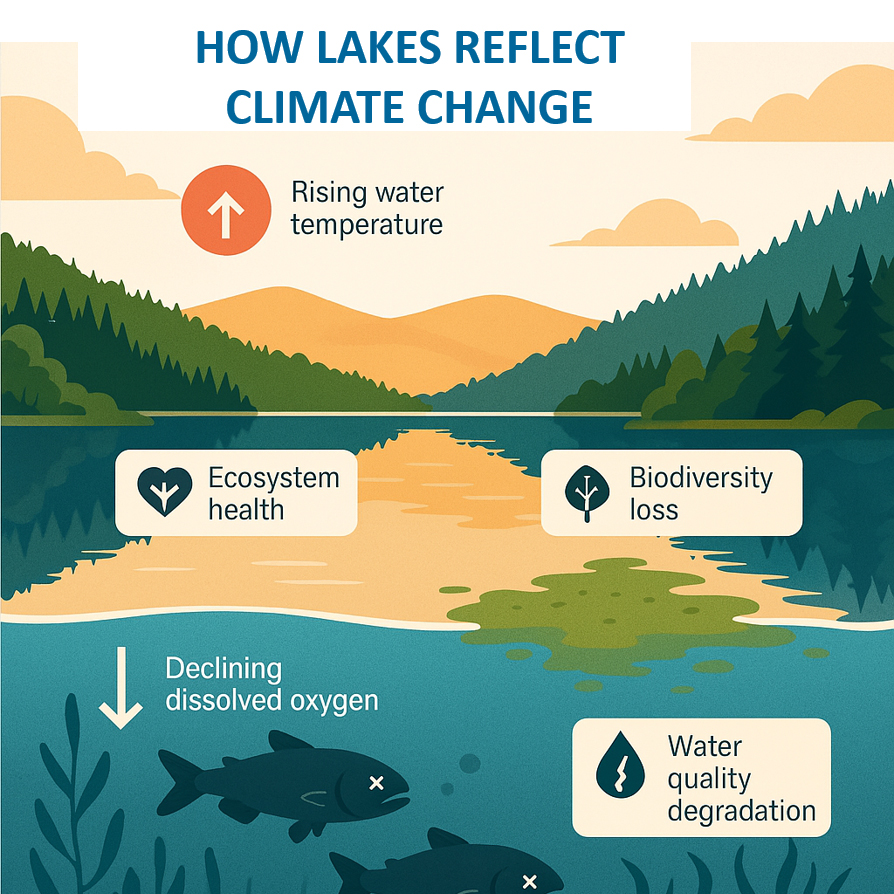 HOW LAKES REFLECT CLIMATE CHANGE

Rising water temperature

Ecosystem health

Biodiversity loss

Declining dissolved oxygen

Water quality degradation